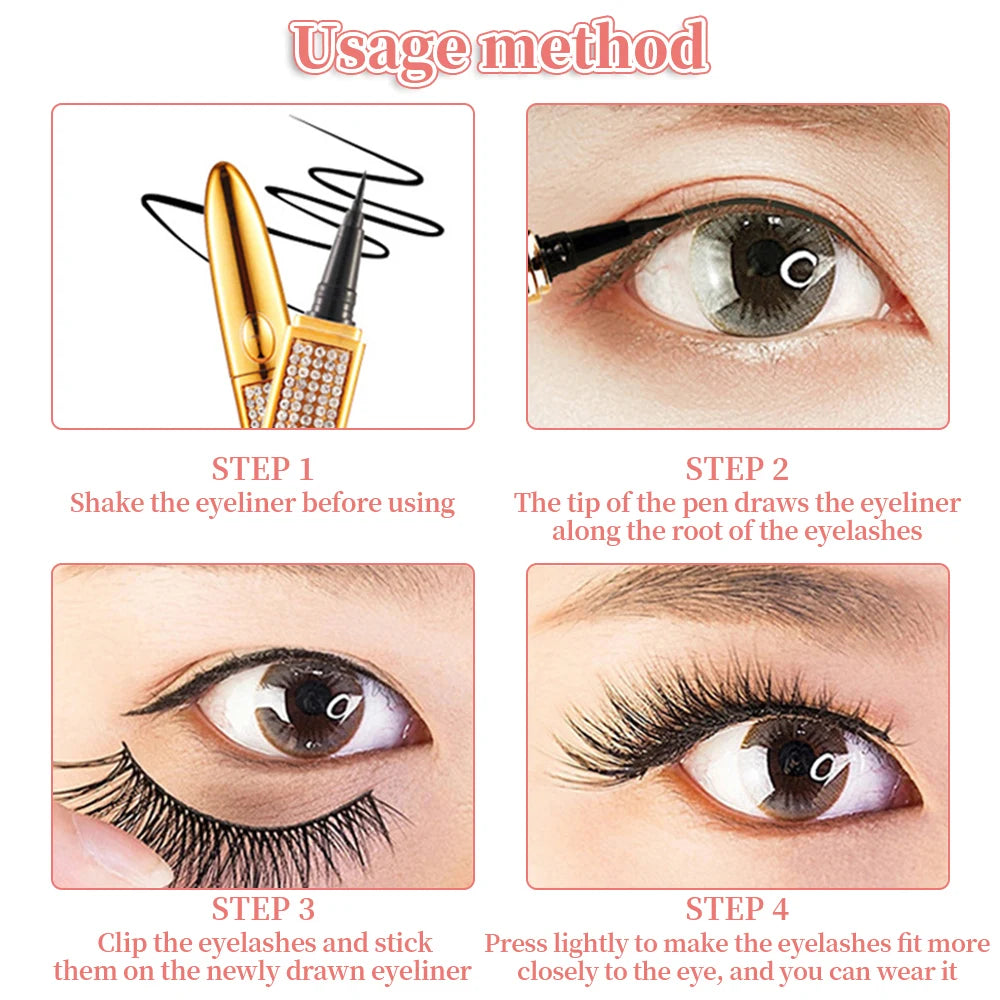 Usage method

STEP 1
Shake the eyeliner before using

STEP 2
The tip of the pen draws the eyeliner along the root of the eyelashes

STEP 3
Clip the eyelashes and stick them on the newly drawn eyeliner

STEP 4
Press lightly to make the eyelashes fit more closely to the eye, and you can wear it